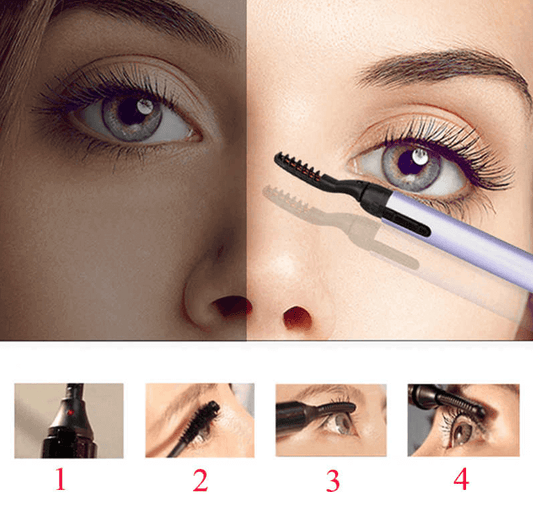 1

2

3

4